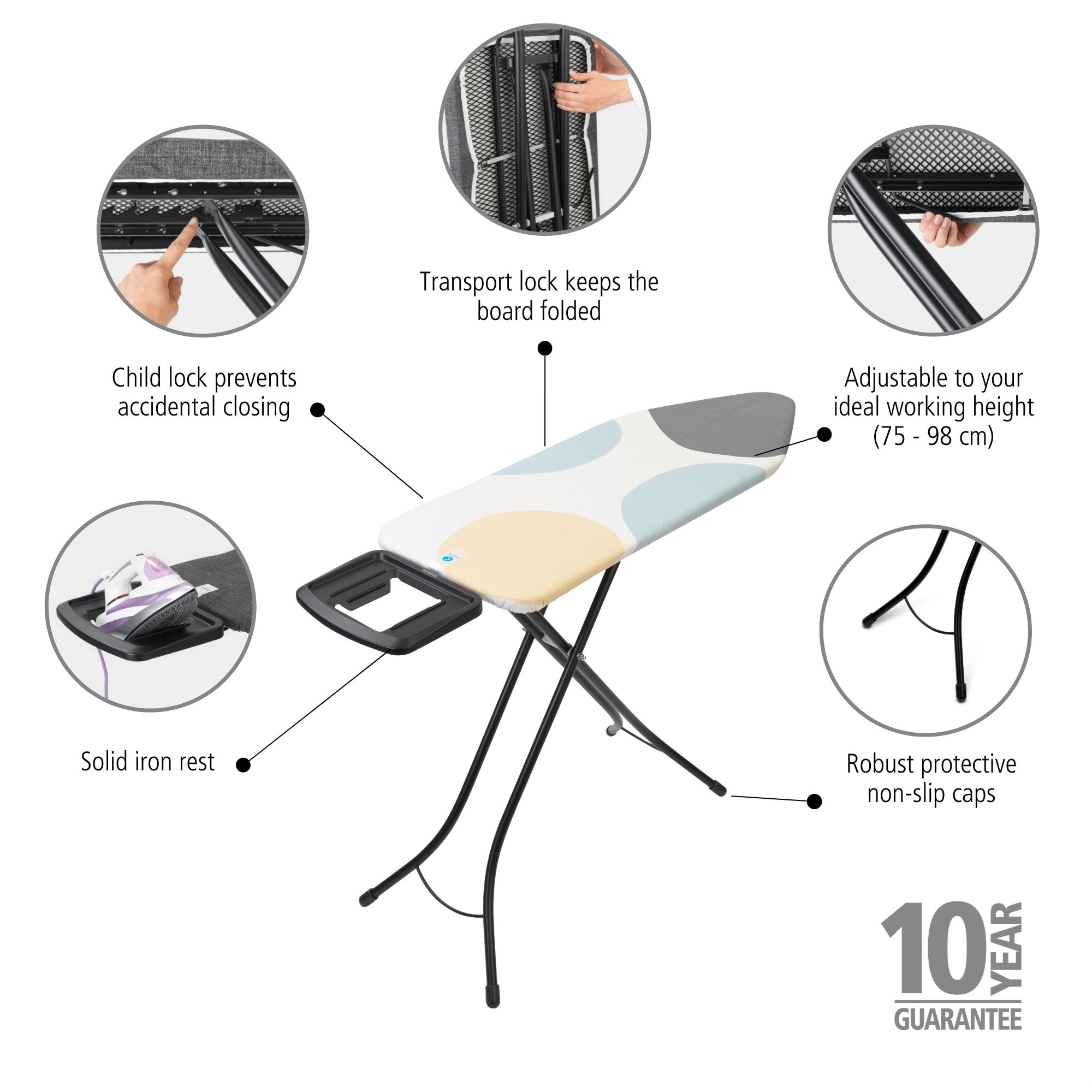 Transport lock keeps the board folded

Child lock prevents accidental closing

Adjustable to your ideal working height (75 - 98 cm)

Solid iron rest

Robust protective non-slip caps

10 YEAR GUARANTEE