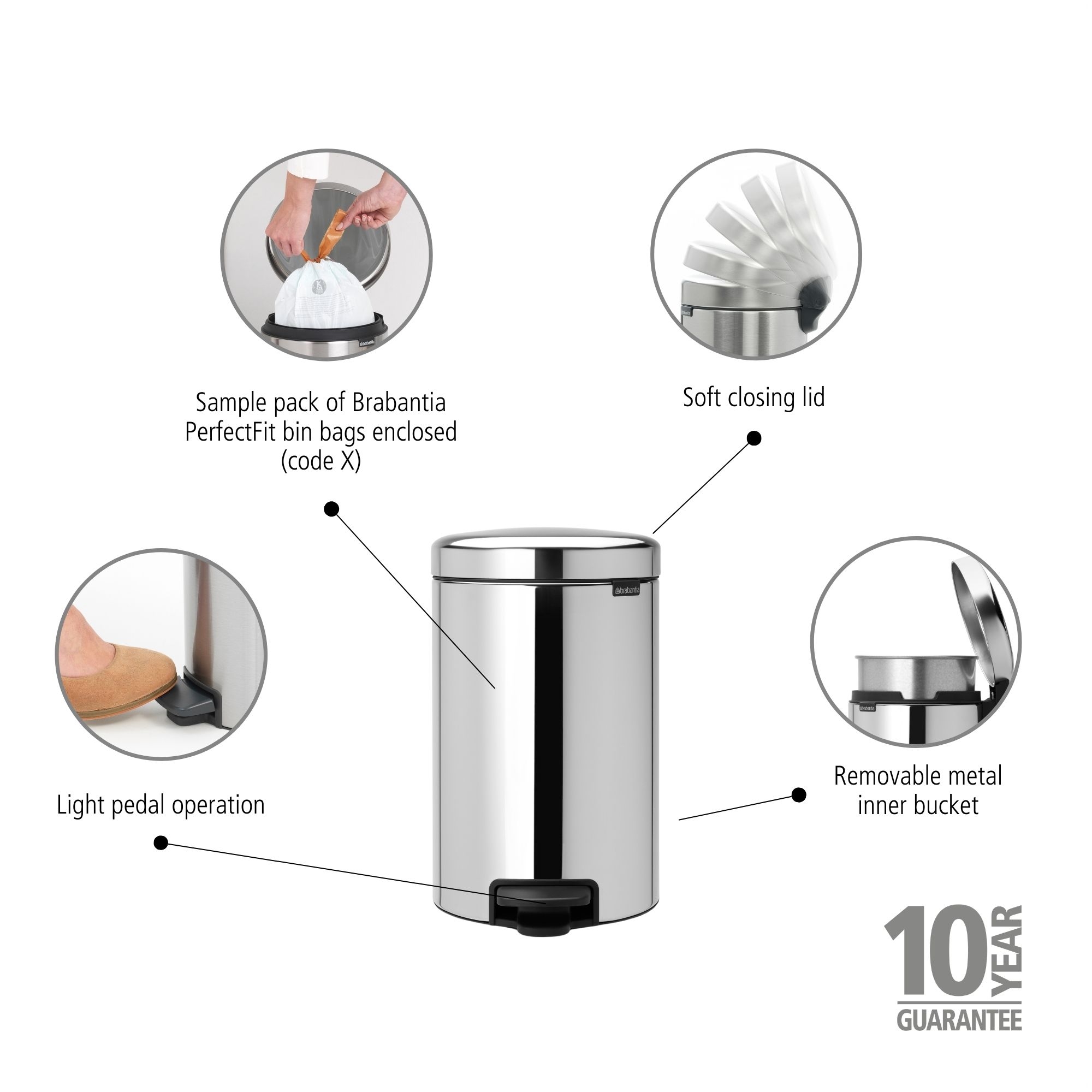 brabantia

Sample pack of Brabantia PerfectFit bin bags enclosed (code X)

Soft closing lid

brabantia

Light pedal operation

Removable metal inner bucket

10 YEAR GUARANTEE