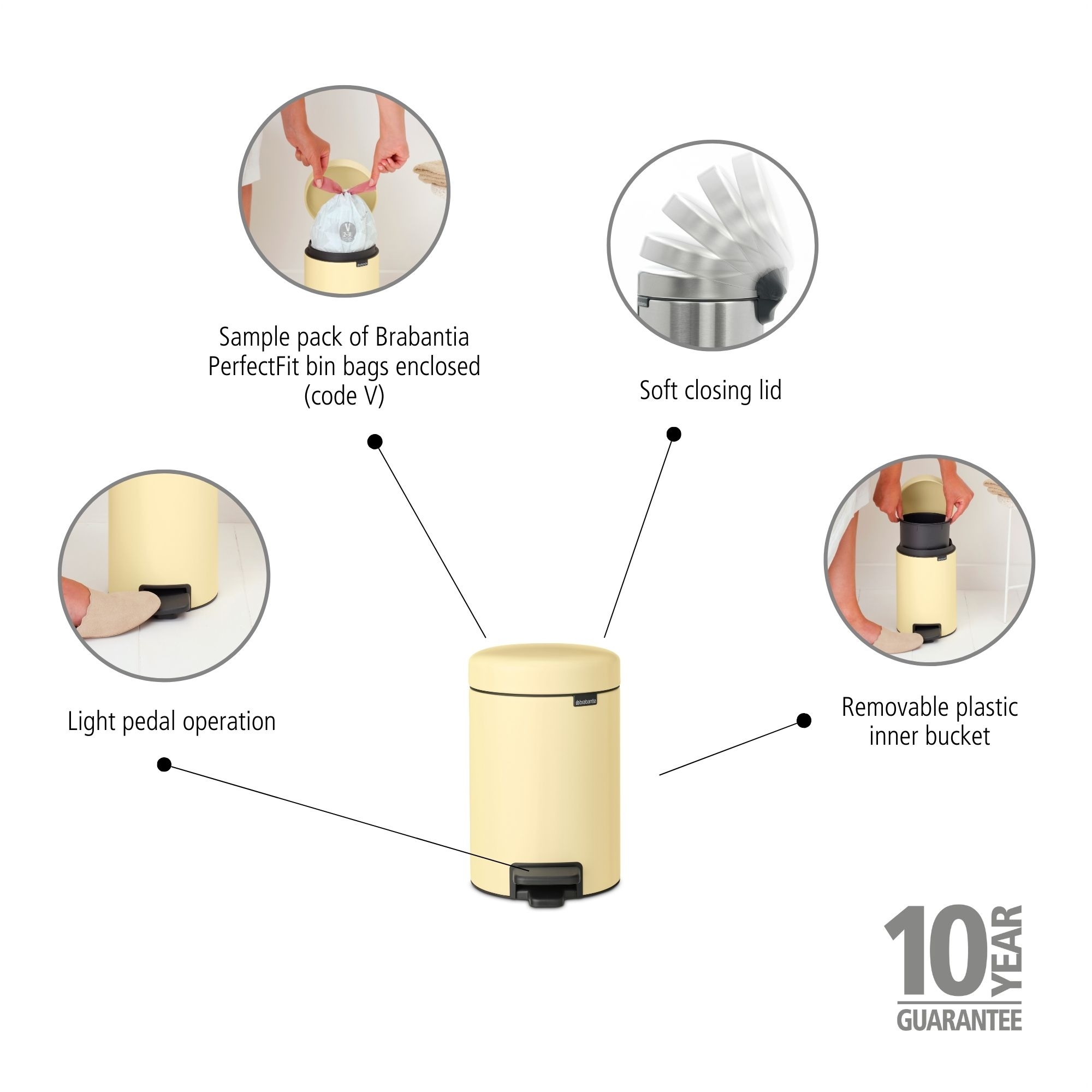 V
2-3L

Sample pack of Brabantia PerfectFit bin bags enclosed (code V)

Soft closing lid

Light pedal operation

brabantia

Removable plastic inner bucket

10 YEAR
GUARANTEE